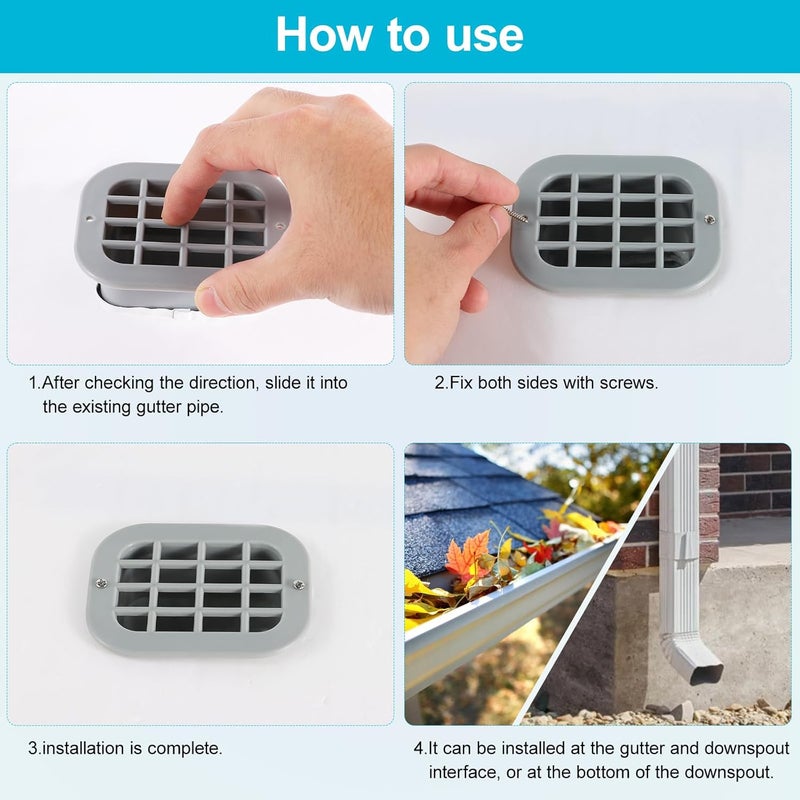 How to use

1.After checking the direction, slide it into the existing gutter pipe.

2.Fix both sides with screws.

3.installation is complete.

4.It can be installed at the gutter and downspout interface, or at the bottom of the downspout.